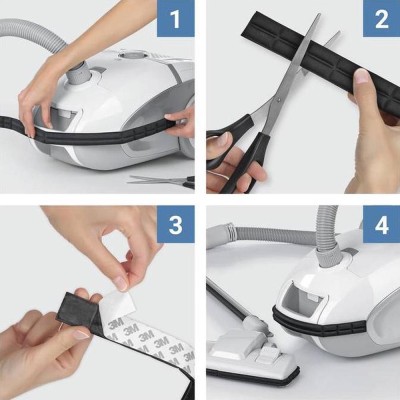 1

2

3

3M 3M 3M 3M 3M 3M 3M 3M 3M

4